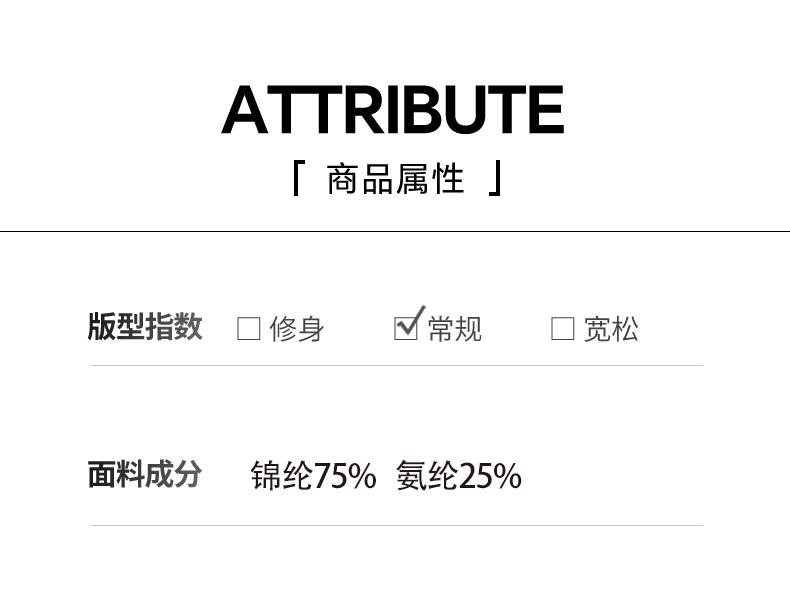 ATTRIBUTE
「 商品属性 」

版型指数 ☐ 修身 ☑ 常规 ☐ 宽松

面料成分 锦纶75% 氨纶25%